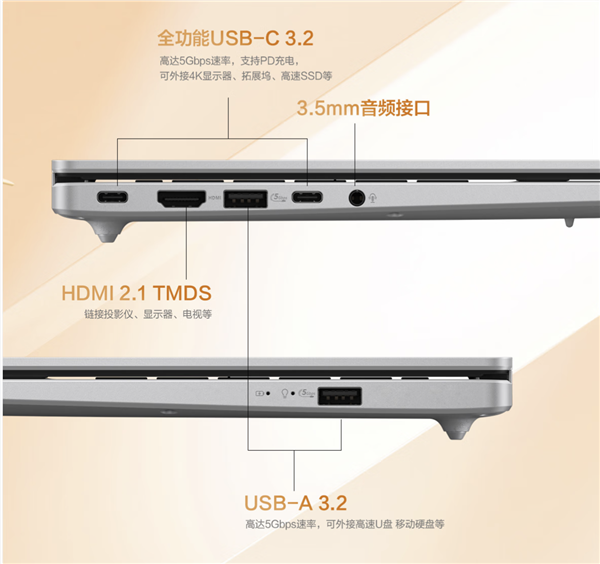 全功能USB-C 3.2
高达5Gbps速率，支持PD充电，
可外接4K显示器、拓展坞、高速SSD等

3.5mm音频接口

HDMI

HDMI 2.1 TMDS
链接投影仪、显示器、电视等

USB-A 3.2
高达5Gbps速率，可外接高速U盘 移动硬盘等