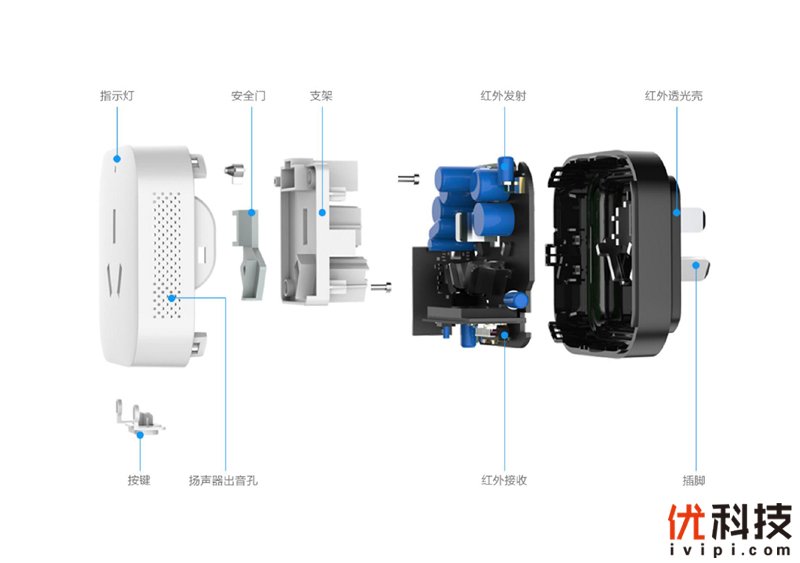 指示灯

安全门

支架

红外发射

红外透光壳

按键

扬声器出音孔

红外接收

插脚

优科技
ivipi.com